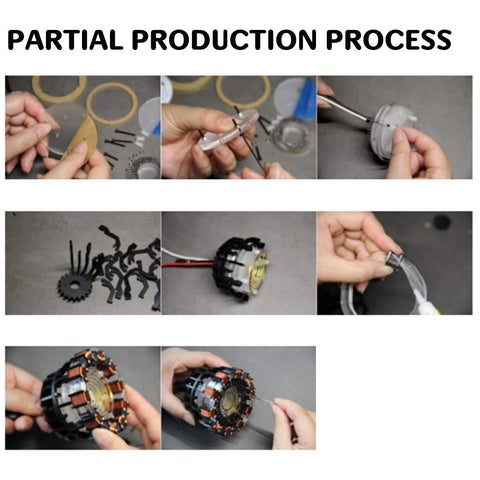 PARTIAL PRODUCTION PROCESS